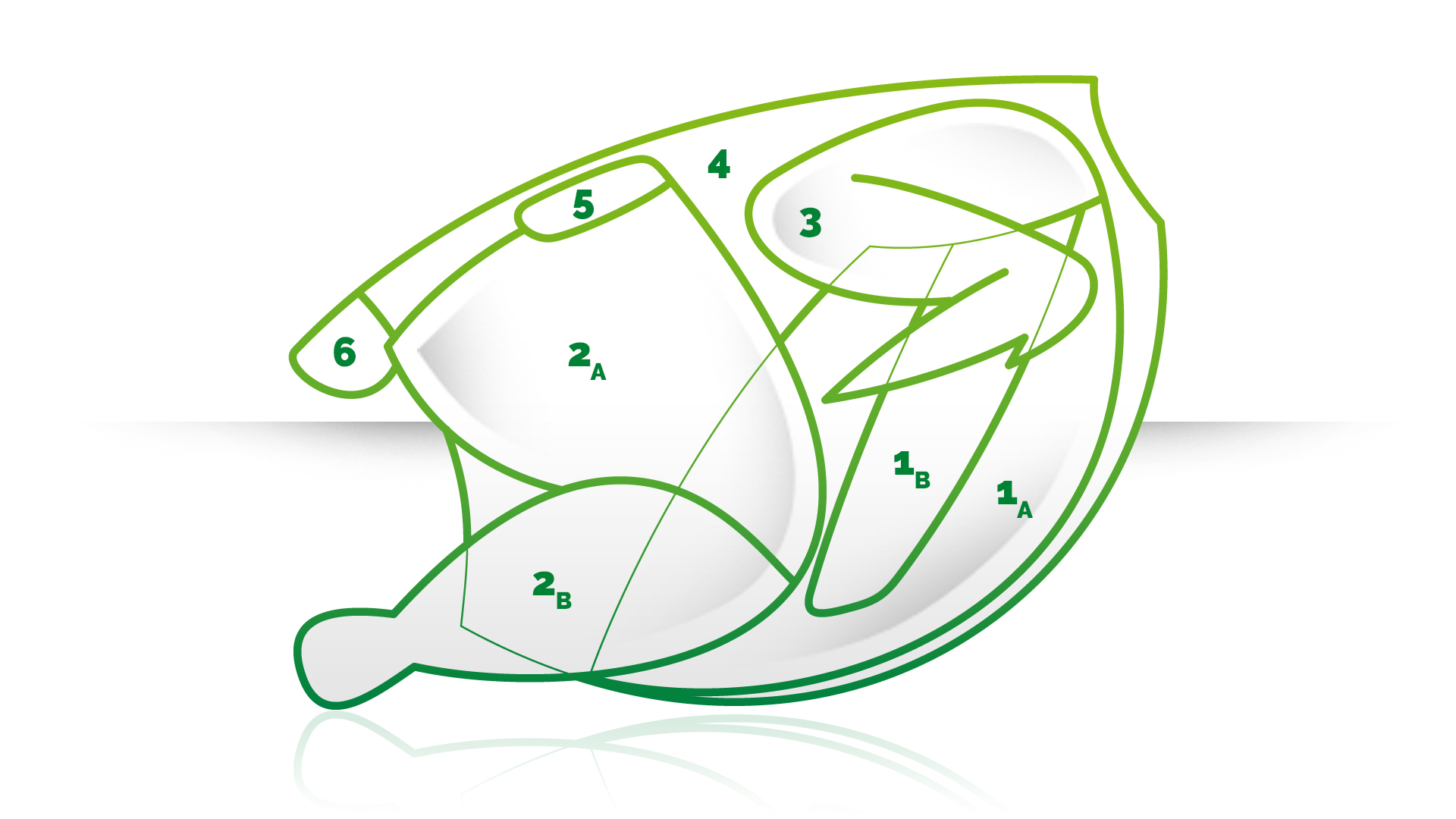 4

5

3

6

$2_A$

$1_B$

$1_A$

$2_B$